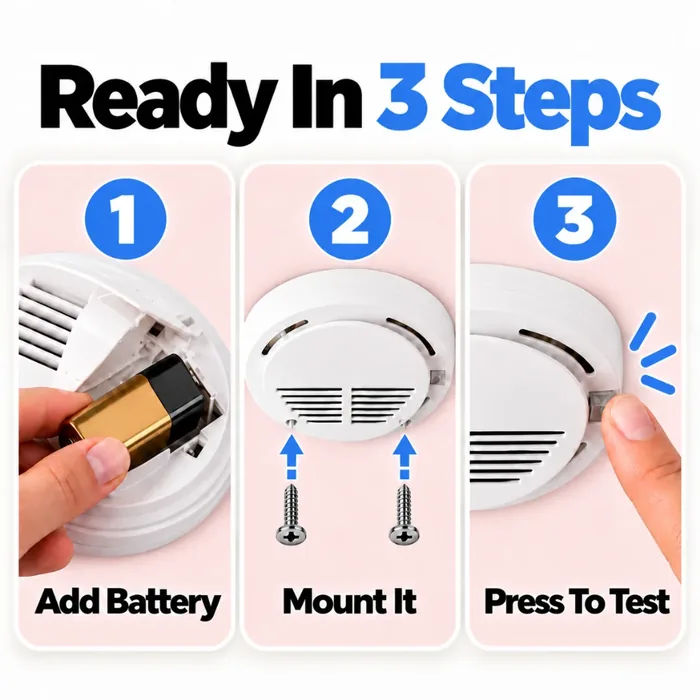 Ready In 3 Steps

1

Add Battery

2

Mount It

3

Press To Test